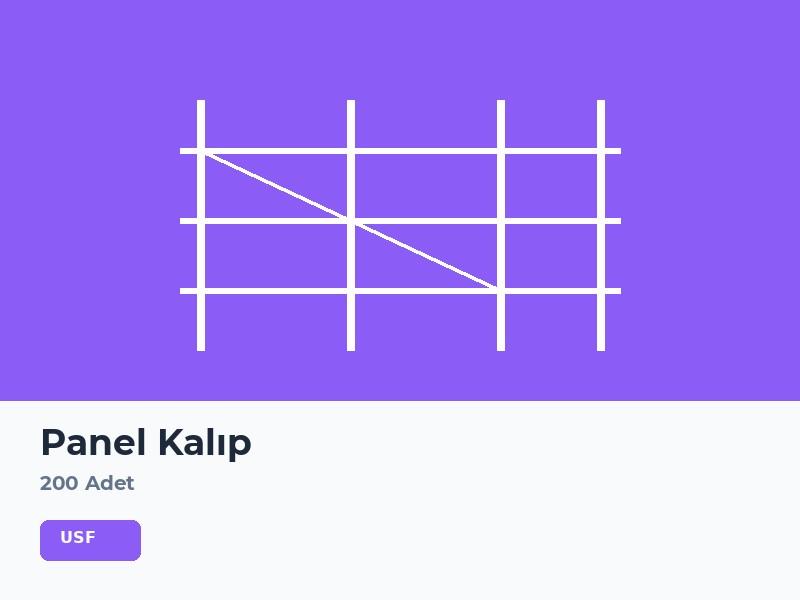 Panel Kalıp

200 Adet

USF